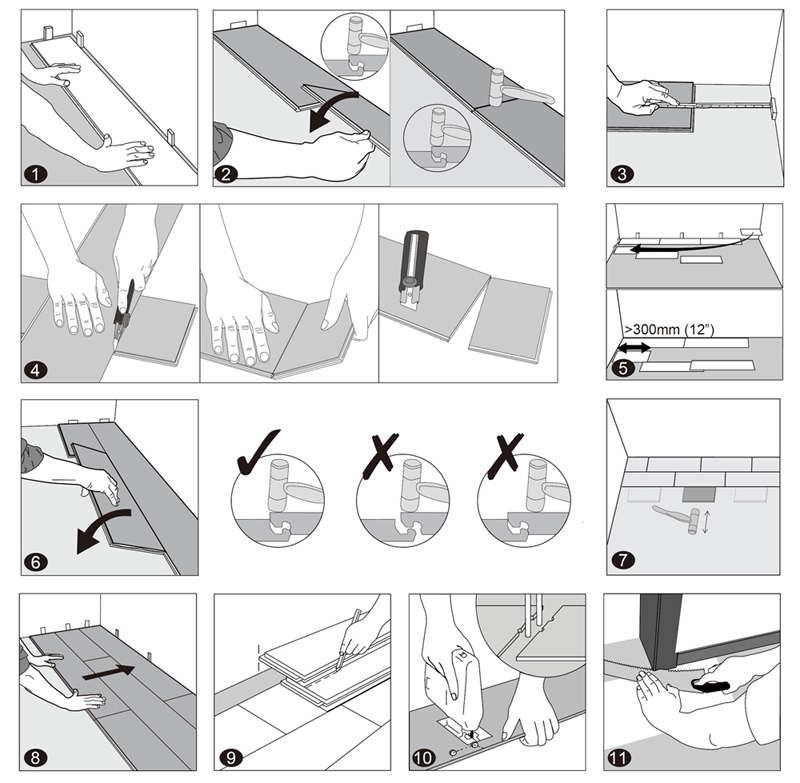 1
2
3
4
>300mm (12")
5
6
7
8
9
10
11